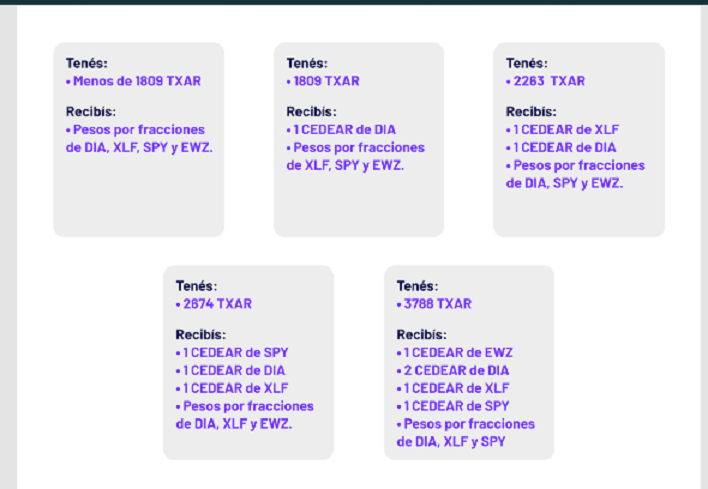 Tenés:
• Menos de 1809 TXAR

Recibís:
• Pesos por fracciones de DIA, XLF, SPY y EWZ.

Tenés:
• 1809 TXAR

Recibís:
• 1 CEDEAR de DIA
• Pesos por fracciones de XLF, SPY y EWZ.

Tenés:
• 2263 TXAR

Recibís:
• 1 CEDEAR de XLF
• 1 CEDEAR de DIA
• Pesos por fracciones de DIA, SPY y EWZ.

Tenés:
• 2674 TXAR

Recibís:
• 1 CEDEAR de SPY
• 1 CEDEAR de DIA
• 1 CEDEAR de XLF
• Pesos por fracciones de DIA, XLF y EWZ.

Tenés:
• 3788 TXAR

Recibís:
• 1 CEDEAR de EWZ
• 2 CEDEAR de DIA
• 1 CEDEAR de XLF
• 1 CEDEAR de SPY
• Pesos por fracciones de DIA, XLF y SPY